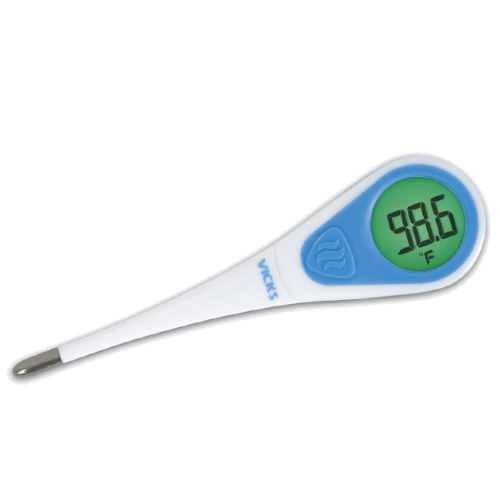 VICKS

98.6
°F